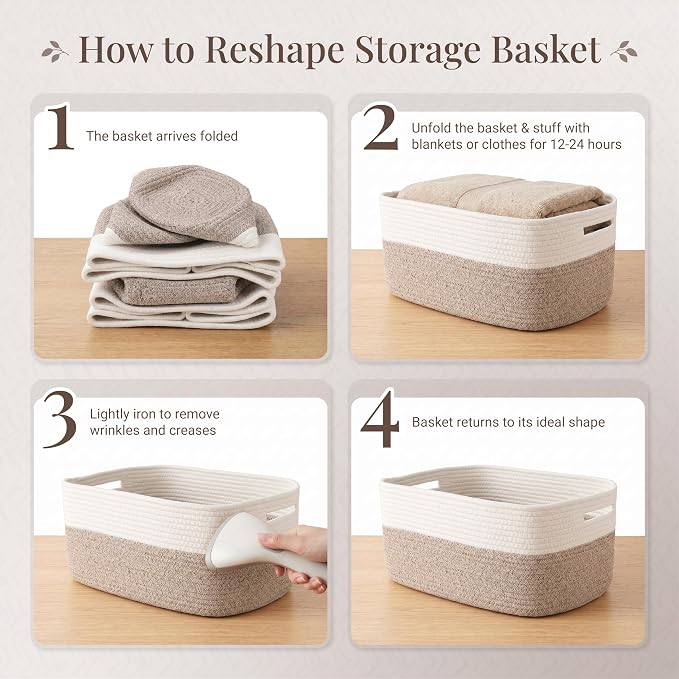 How to Reshape Storage Basket

1 The basket arrives folded

2 Unfold the basket & stuff with blankets or clothes for 12-24 hours

3 Lightly iron to remove wrinkles and creases

4 Basket returns to its ideal shape