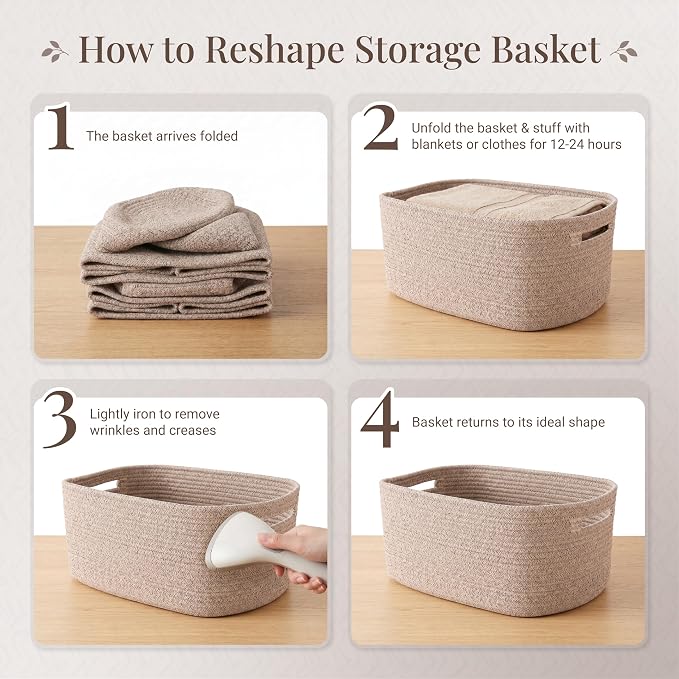 How to Reshape Storage Basket

1
The basket arrives folded

2
Unfold the basket & stuff with blankets or clothes for 12-24 hours

3
Lightly iron to remove wrinkles and creases

4
Basket returns to its ideal shape