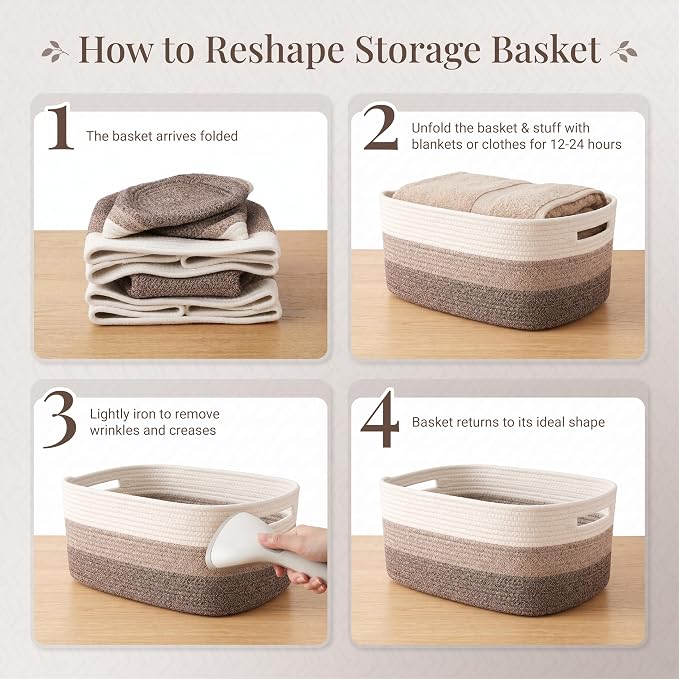 How to Reshape Storage Basket

1 The basket arrives folded

2 Unfold the basket & stuff with blankets or clothes for 12-24 hours

3 Lightly iron to remove wrinkles and creases

4 Basket returns to its ideal shape