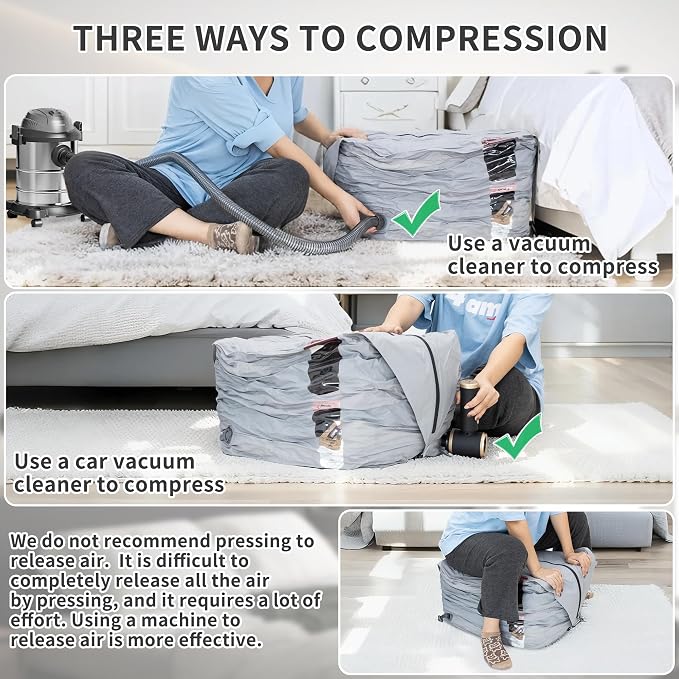 THREE WAYS TO COMPRESSION

Use a vacuum cleaner to compress

Use a car vacuum cleaner to compress

We do not recommend pressing to release air. It is difficult to completely release all the air by pressing, and it requires a lot of effort. Using a machine to release air is more effective.