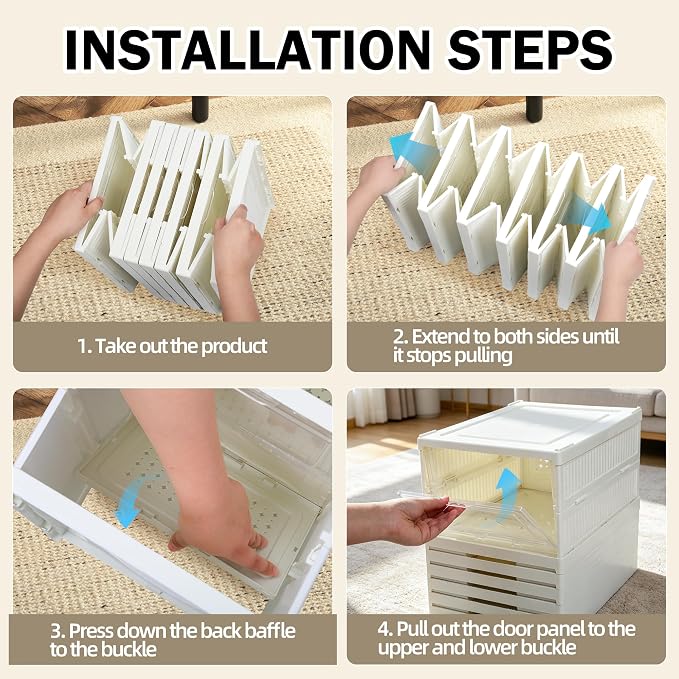 INSTALLATION STEPS

1. Take out the product

2. Extend to both sides until it stops pulling

3. Press down the back baffle to the buckle

4. Pull out the door panel to the upper and lower buckle