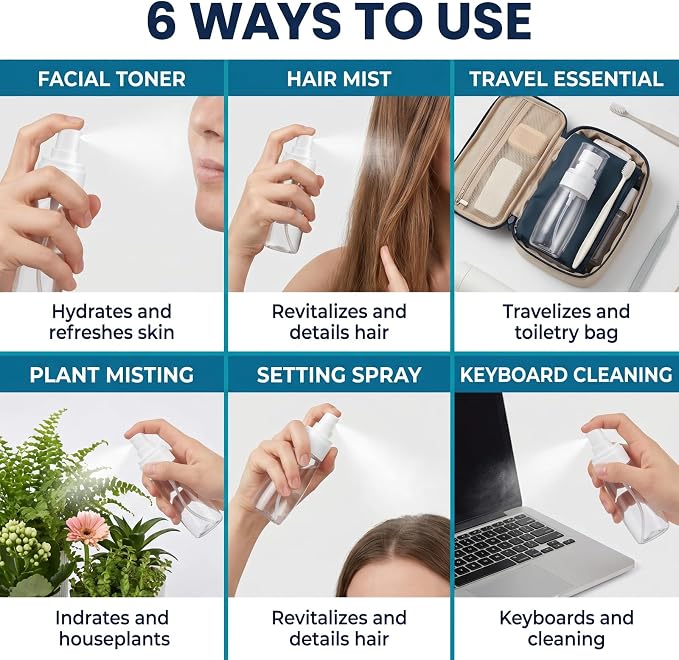 6 WAYS TO USE

FACIAL TONER

Hydrates and refreshes skin

HAIR MIST

Revitalizes and details hair

TRAVEL ESSENTIAL

Travelizes and toiletry bag

PLANT MISTING

Indrates and houseplants

SETTING SPRAY

Revitalizes and details hair

KEYBOARD CLEANING

Keyboards and cleaning