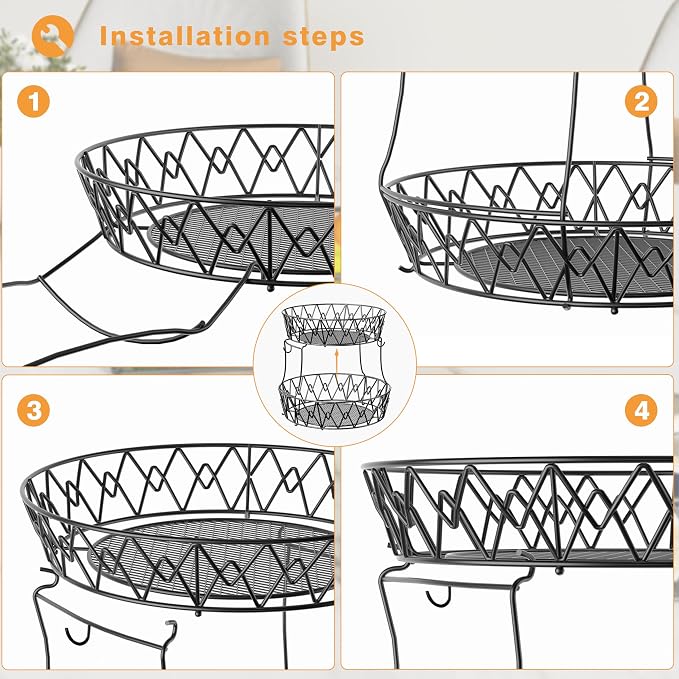 Installation steps

1

2

3

4