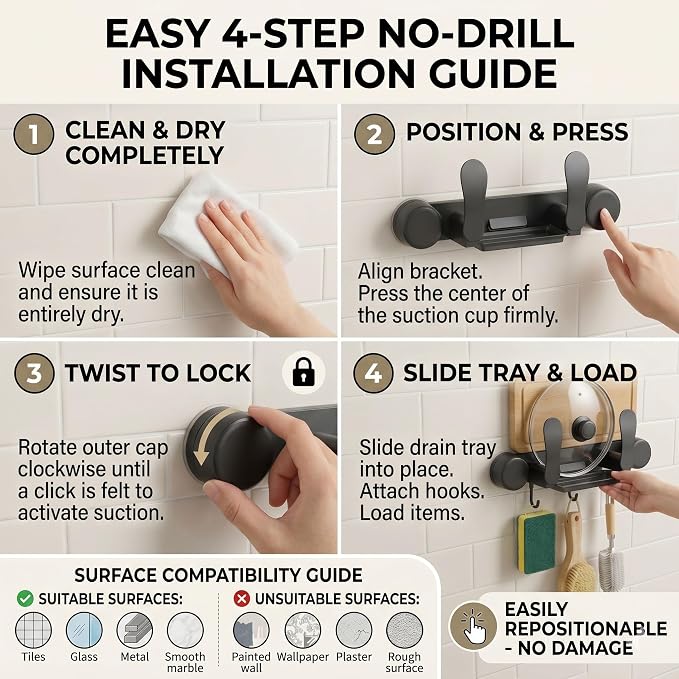 EASY 4-STEP NO-DRILL INSTALLATION GUIDE

1 CLEAN & DRY COMPLETELY

Wipe surface clean and ensure it is entirely dry.

2 POSITION & PRESS

Align bracket. Press the center of the suction cup firmly.

3 TWIST TO LOCK

Rotate outer cap clockwise until a click is felt to activate suction.

4 SLIDE TRAY & LOAD

Slide drain tray into place. Attach hooks. Load items.

SURFACE COMPATIBILITY GUIDE

SUITABLE SURFACES:

Tiles Glass Metal Smooth marble

UNSUITABLE SURFACES:

Painted wall Wallpaper Plaster Rough surface

EASILY REPOSITIONABLE - NO DAMAGE