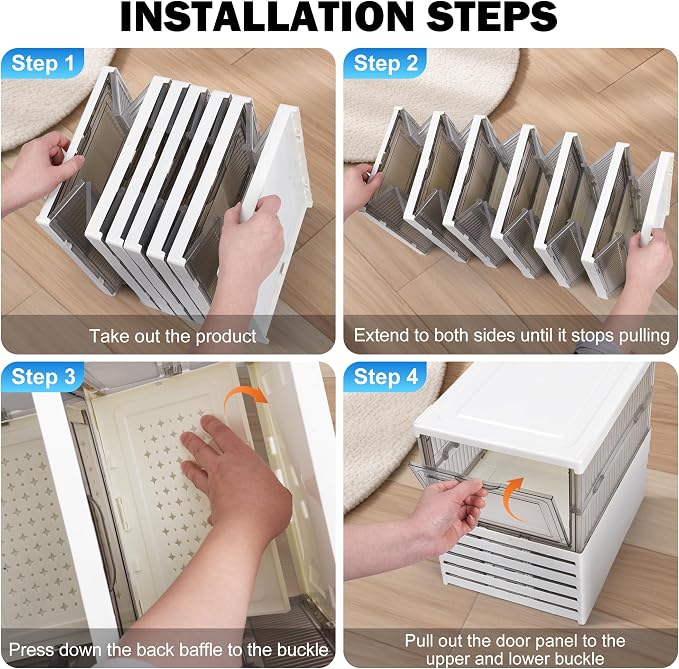 INSTALLATION STEPS

Step 1

Take out the product

Step 2

Extend to both sides until it stops pulling

Step 3

Press down the back baffle to the buckle

Step 4

Pull out the door panel to the upper and lower buckle