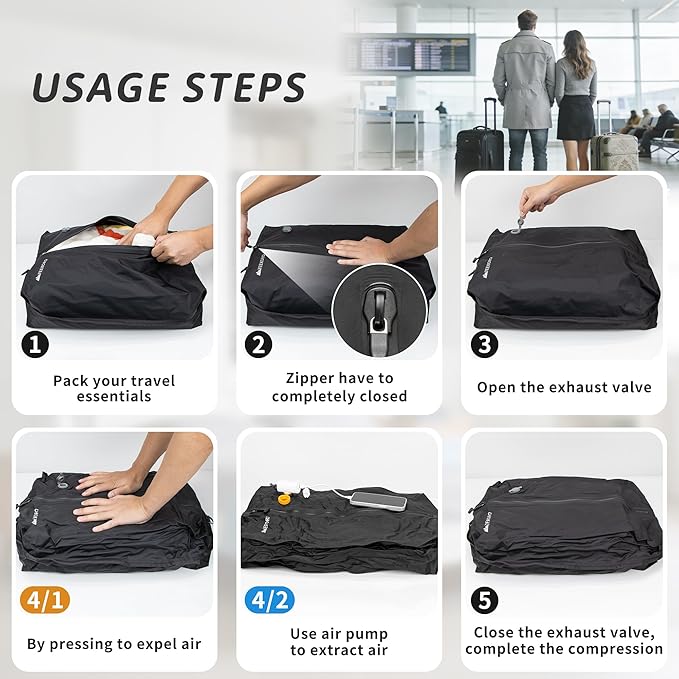 USAGE STEPS

1
Pack your travel essentials

2
Zipper have to completely closed

3
Open the exhaust valve

4/1
By pressing to expel air

4/2
Use air pump to extract air

5
Close the exhaust valve, complete the compression