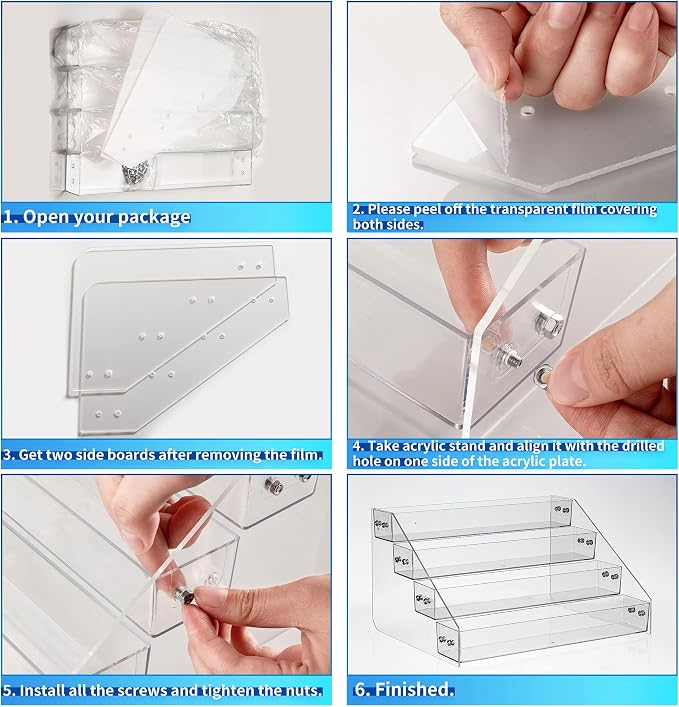 1. Open your package

2. Please peel off the transparent film covering both sides.

3. Get two side boards after removing the film.

4. Take acrylic stand and align it with the drilled hole on one side of the acrylic plate.

5. Install all the screws and tighten the nuts.

6. Finished.