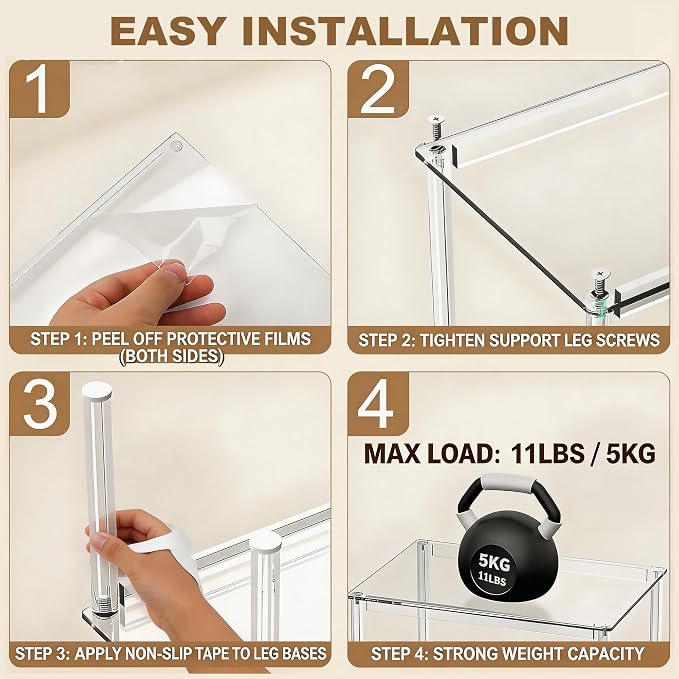 EASY INSTALLATION

1

STEP 1: PEEL OFF PROTECTIVE FILMS (BOTH SIDES)

2

STEP 2: TIGHTEN SUPPORT LEG SCREWS

3

STEP 3: APPLY NON-SLIP TAPE TO LEG BASES

4

MAX LOAD: 11LBS / 5KG

5KG
11LBS

STEP 4: STRONG WEIGHT CAPACITY