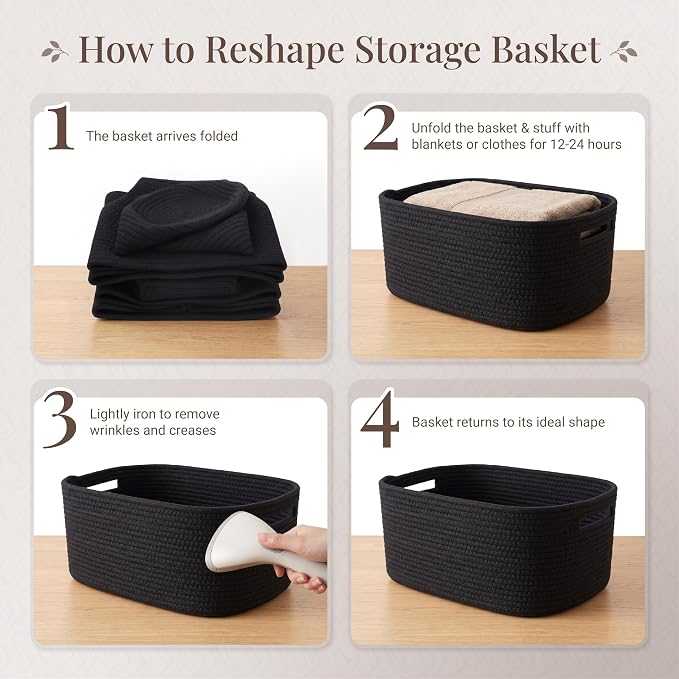 How to Reshape Storage Basket

1 The basket arrives folded

2 Unfold the basket & stuff with blankets or clothes for 12-24 hours

3 Lightly iron to remove wrinkles and creases

4 Basket returns to its ideal shape