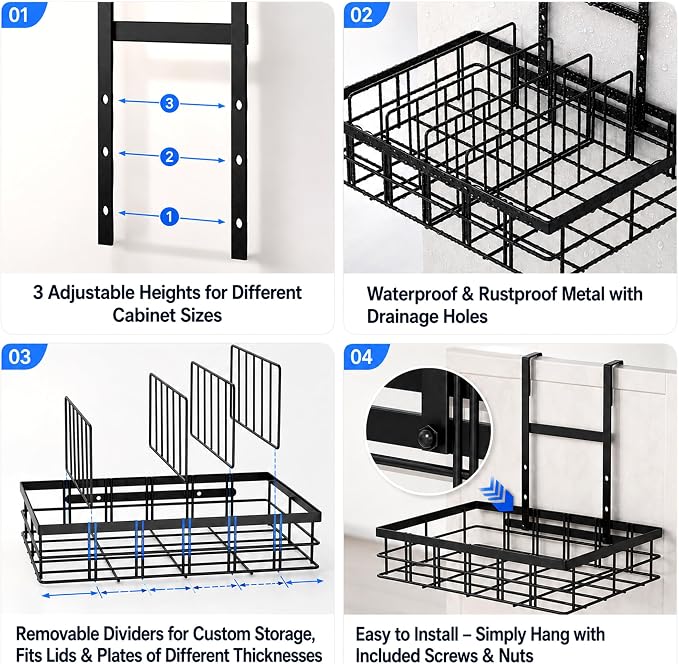 01

3

2

1

3 Adjustable Heights for Different Cabinet Sizes

02

Waterproof & Rustproof Metal with Drainage Holes

03

Removable Dividers for Custom Storage, Fits Lids & Plates of Different Thicknesses

04

Easy to Install – Simply Hang with Included Screws & Nuts