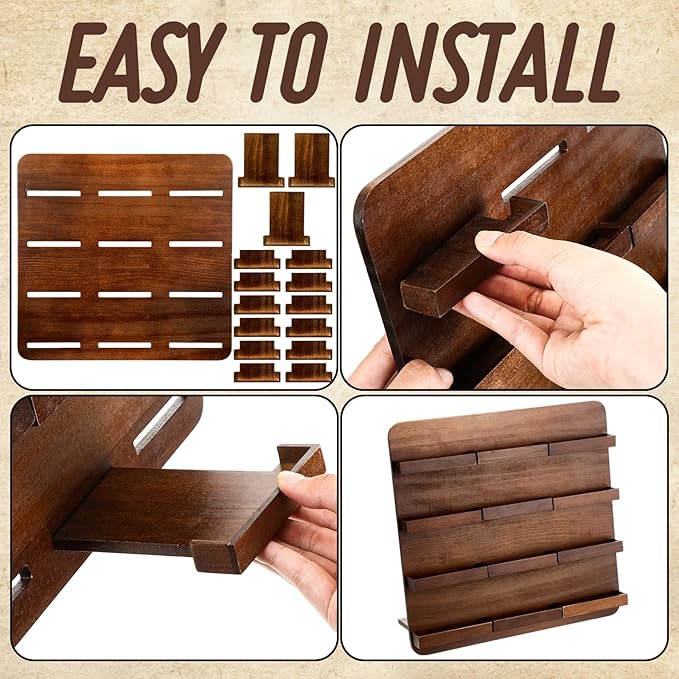 EASY TO INSTALL