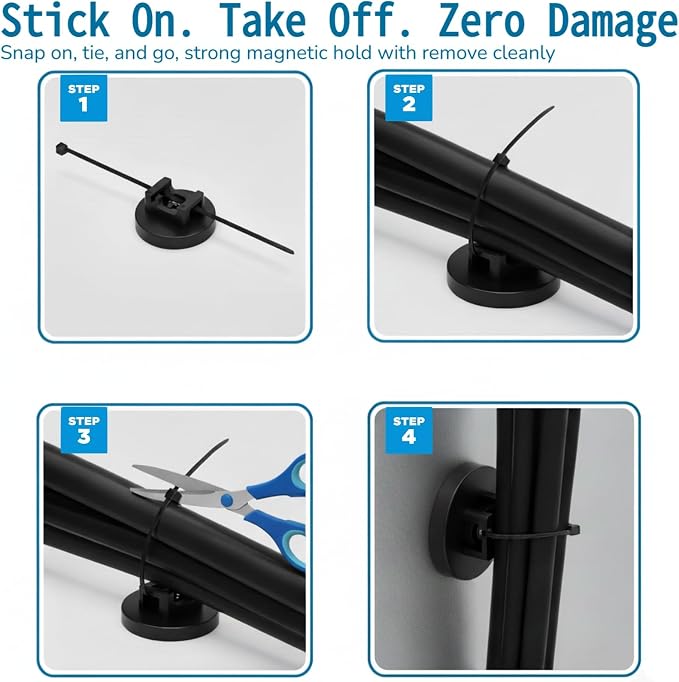 Stick On. Take Off. Zero Damage
Snap on, tie, and go, strong magnetic hold with remove cleanly

STEP
1

STEP
2

STEP
3

STEP
4