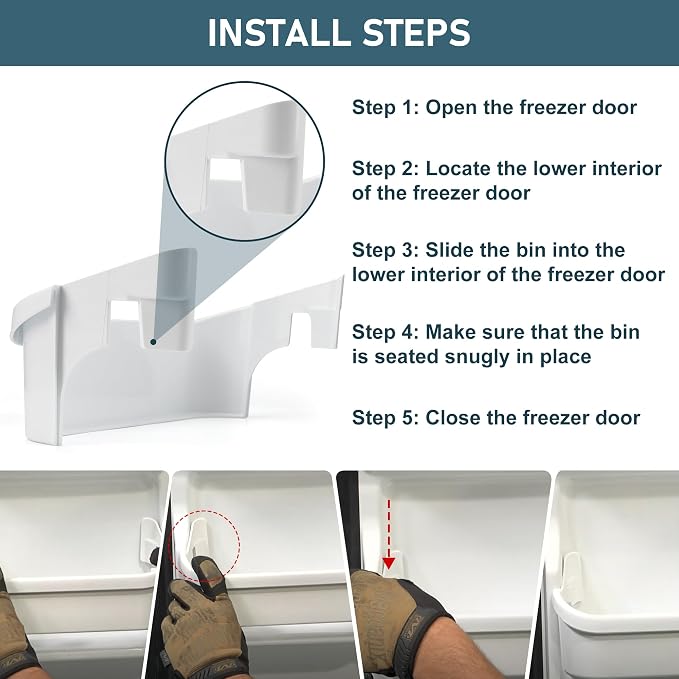 INSTALL STEPS

Step 1: Open the freezer door

Step 2: Locate the lower interior of the freezer door

Step 3: Slide the bin into the lower interior of the freezer door

Step 4: Make sure that the bin is seated snugly in place

Step 5: Close the freezer door