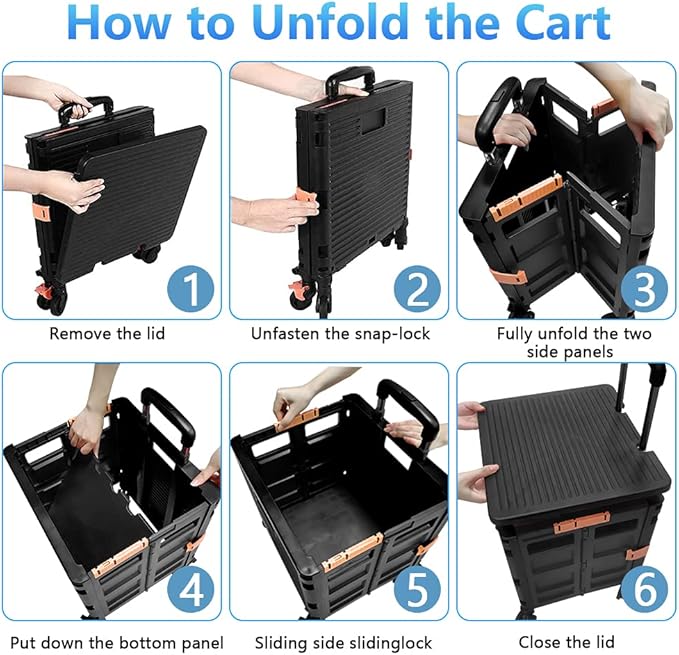 How to Unfold the Cart

1

Remove the lid

2

Unfasten the snap-lock

3

Fully unfold the two side panels

4

Put down the bottom panel

5

Sliding side slidinglock

6

Close the lid