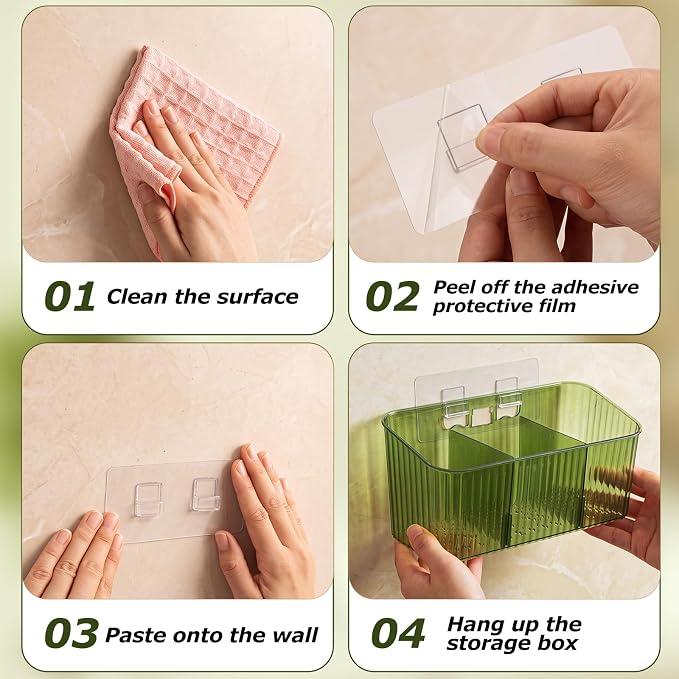 01 Clean the surface

02 Peel off the adhesive protective film

03 Paste onto the wall

04 Hang up the storage box