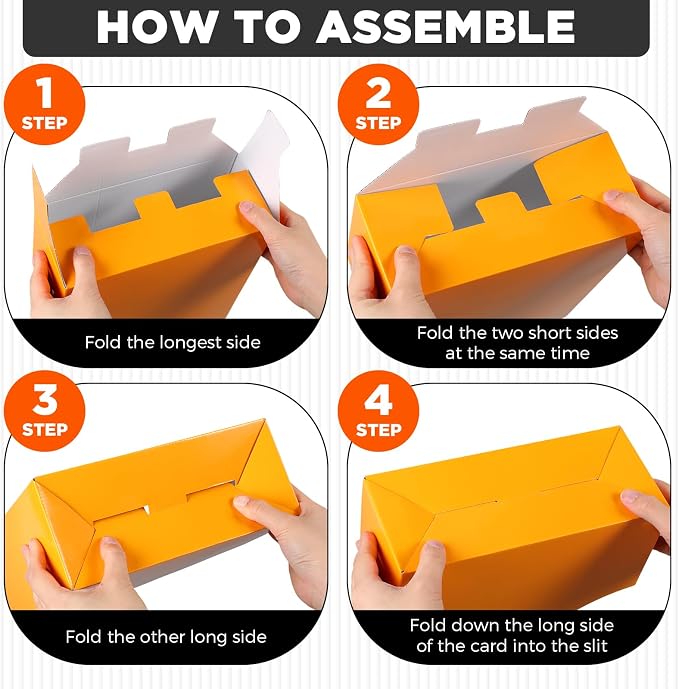 HOW TO ASSEMBLE

1
STEP

Fold the longest side

2
STEP

Fold the two short sides at the same time

3
STEP

Fold the other long side

4
STEP

Fold down the long side of the card into the slit