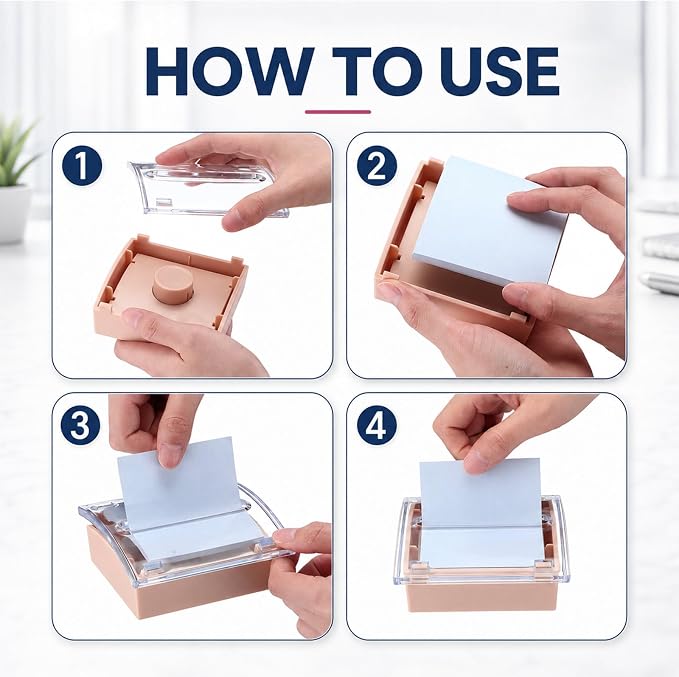 HOW TO USE

1

2

3

4