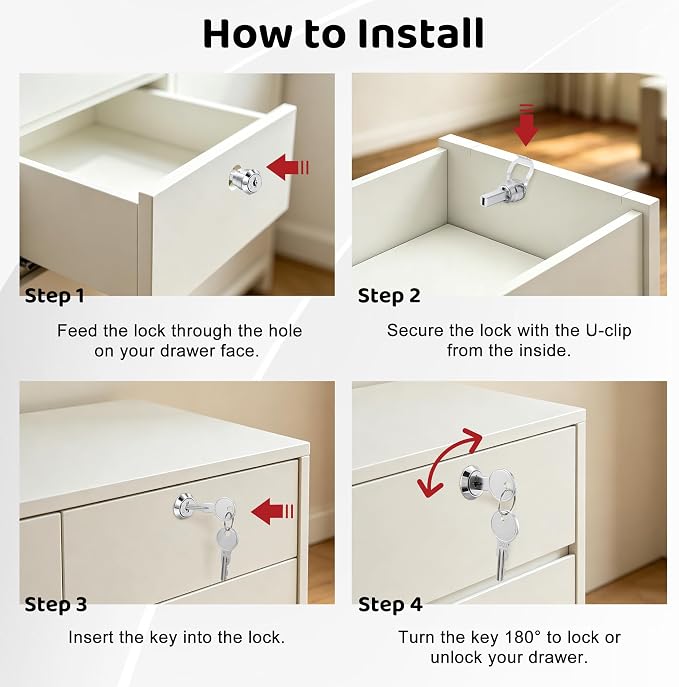 How to Install

Step 1

Feed the lock through the hole on your drawer face.

Step 2

Secure the lock with the U-clip from the inside.

Step 3

Insert the key into the lock.

Step 4

Turn the key 180° to lock or unlock your drawer.