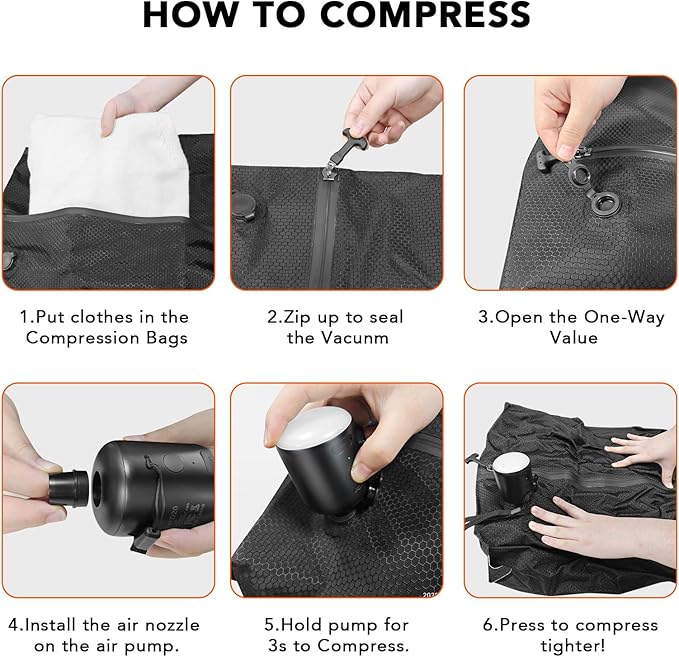 HOW TO COMPRESS

1.Put clothes in the Compression Bags

2.Zip up to seal the Vacunm

3.Open the One-Way Value

4.Install the air nozzle on the air pump.

5.Hold pump for 3s to Compress.

6.Press to compress tighter!