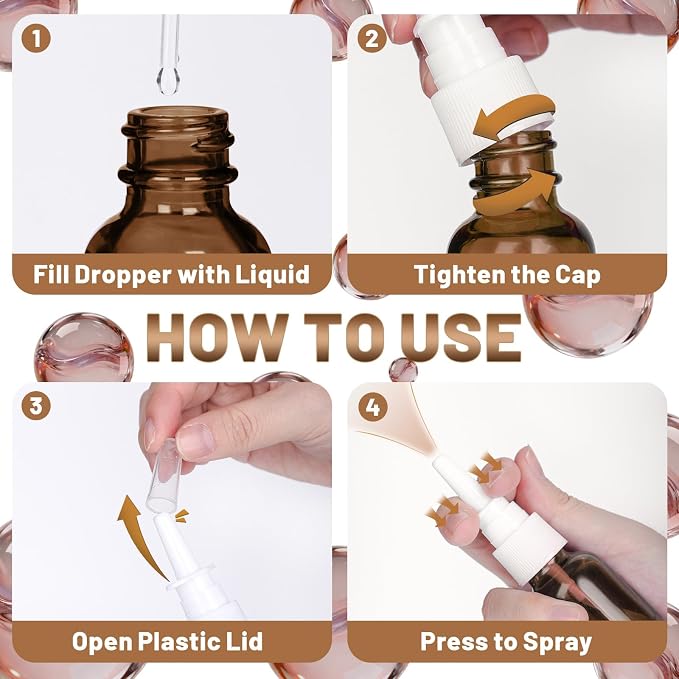 1

Fill Dropper with Liquid

2

Tighten the Cap

HOW TO USE

3

Open Plastic Lid

4

Press to Spray