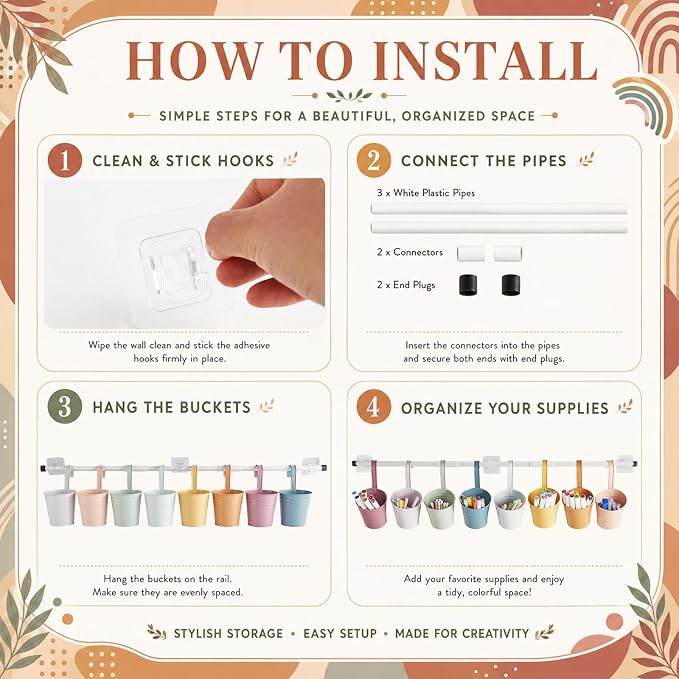 HOW TO INSTALL

SIMPLE STEPS FOR A BEAUTIFUL, ORGANIZED SPACE

1 CLEAN & STICK HOOKS

Wipe the wall clean and stick the adhesive hooks firmly in place.

2 CONNECT THE PIPES

3 x White Plastic Pipes

2 x Connectors

2 x End Plugs

Insert the connectors into the pipes and secure both ends with end plugs.

3 HANG THE BUCKETS

Hang the buckets on the rail. Make sure they are evenly spaced.

4 ORGANIZE YOUR SUPPLIES

Add your favorite supplies and enjoy a tidy, colorful space!

STYLISH STORAGE • EASY SETUP • MADE FOR CREATIVITY