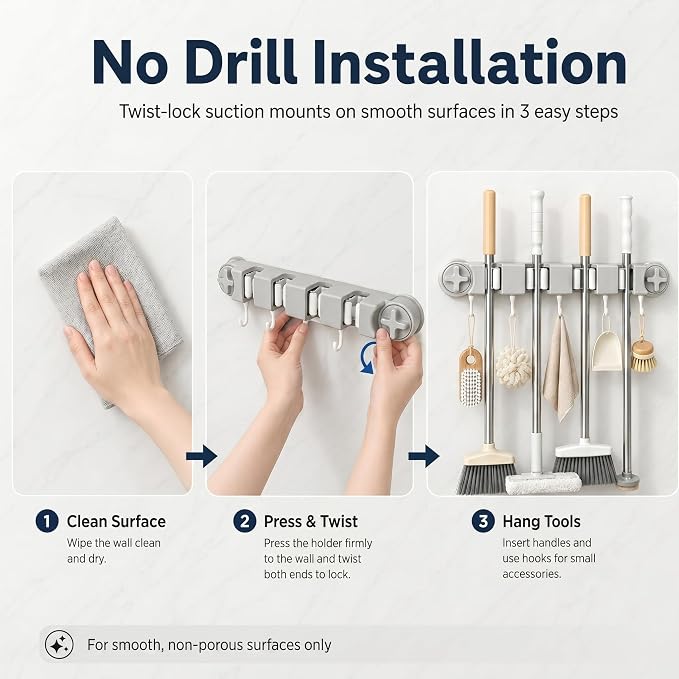 No Drill Installation

Twist-lock suction mounts on smooth surfaces in 3 easy steps

1 Clean Surface
Wipe the wall clean and dry.

2 Press & Twist
Press the holder firmly to the wall and twist both ends to lock.

3 Hang Tools
Insert handles and use hooks for small accessories.

For smooth, non-porous surfaces only