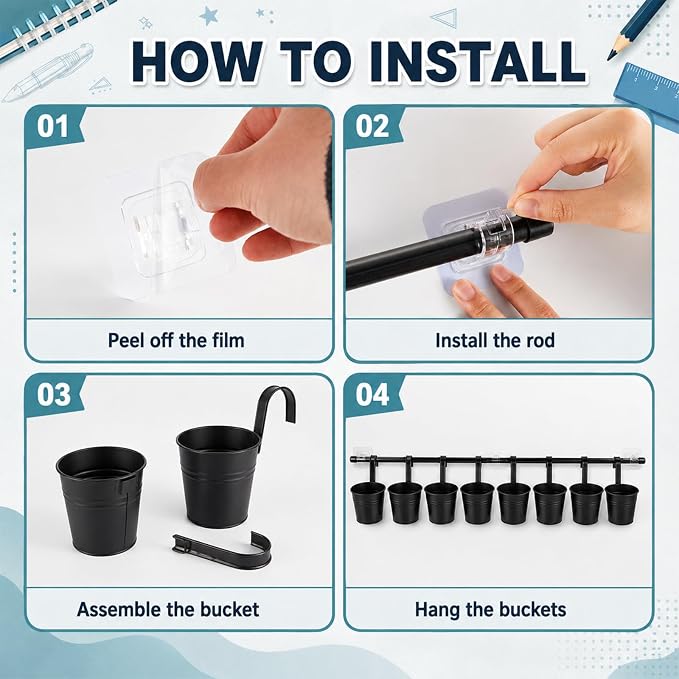 HOW TO INSTALL

01

Peel off the film

02

Install the rod

03

Assemble the bucket

04

Hang the buckets