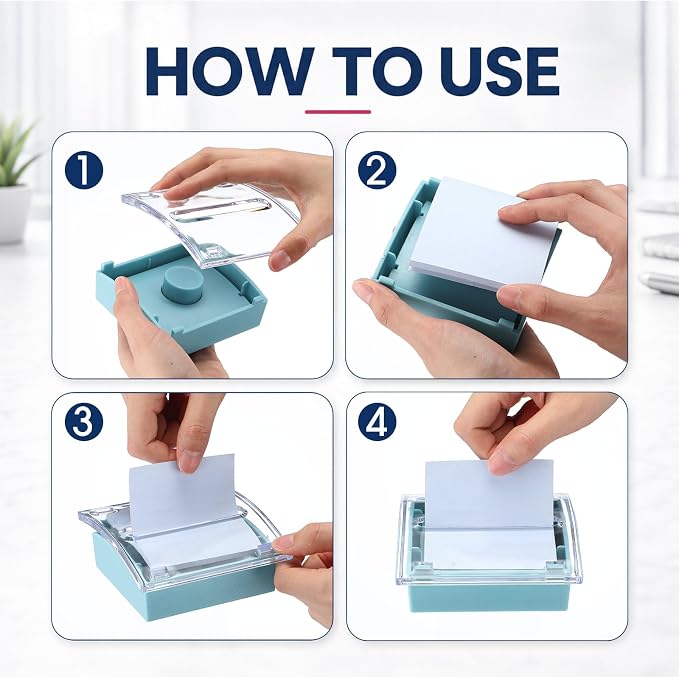 HOW TO USE

1

2

3

4