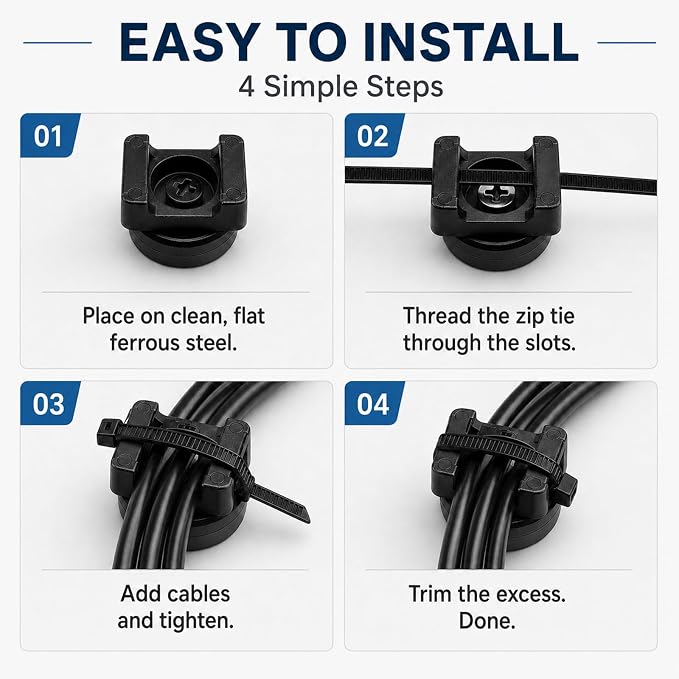 EASY TO INSTALL
4 Simple Steps

01

Place on clean, flat ferrous steel.

02

Thread the zip tie through the slots.

03

Add cables and tighten.

04

Trim the excess. Done.