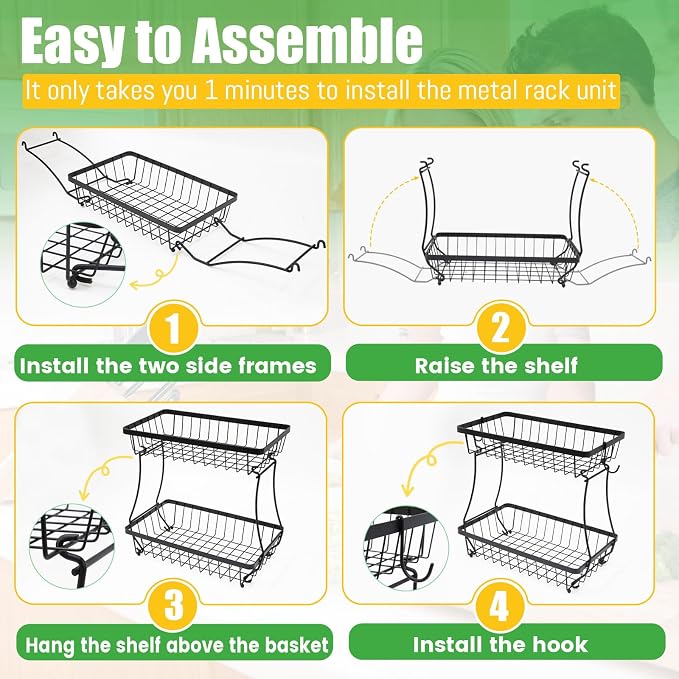 Easy to Assemble

It only takes you 1 minutes to install the metal rack unit

1

Install the two side frames

2

Raise the shelf

3

Hang the shelf above the basket

4

Install the hook