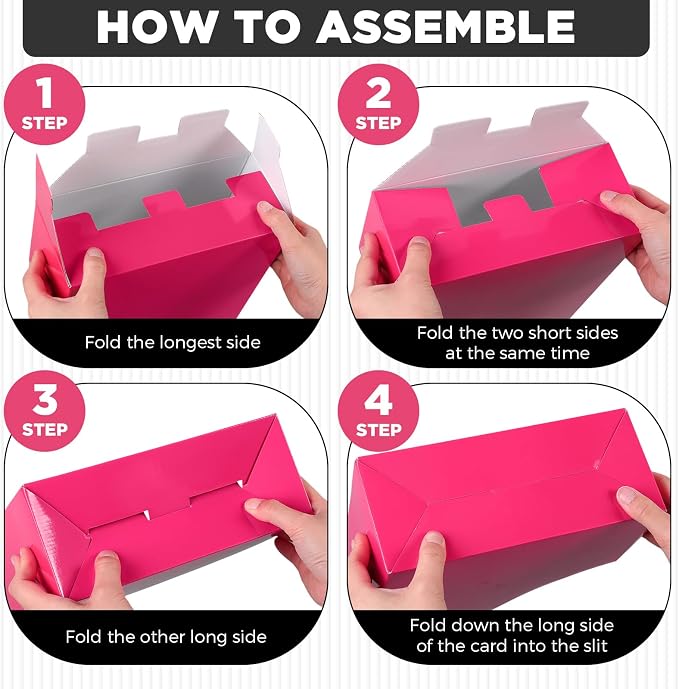 HOW TO ASSEMBLE

1
STEP

Fold the longest side

2
STEP

Fold the two short sides at the same time

3
STEP

Fold the other long side

4
STEP

Fold down the long side of the card into the slit