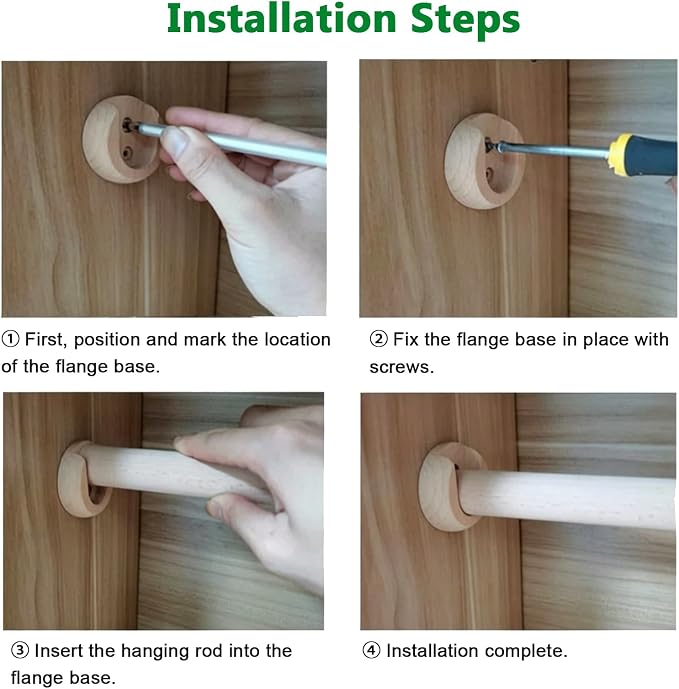 Installation Steps

① First, position and mark the location of the flange base.

② Fix the flange base in place with screws.

③ Insert the hanging rod into the flange base.

④ Installation complete.