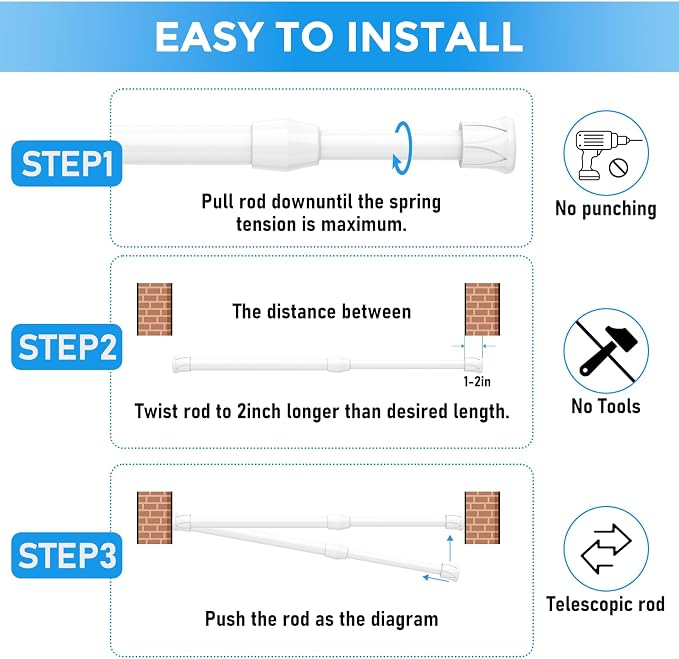 EASY TO INSTALL

STEP1

Pull rod downuntil the spring tension is maximum.

No punching

STEP2

The distance between

1-2in

Twist rod to 2inch longer than desired length.

No Tools

STEP3

Push the rod as the diagram

Telescopic rod