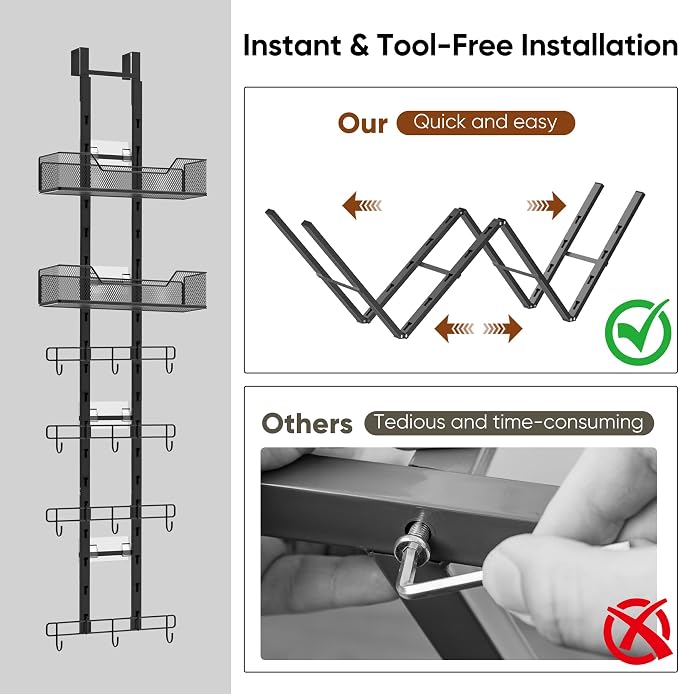 Instant & Tool-Free Installation

Our Quick and easy

Others Tedious and time-consuming