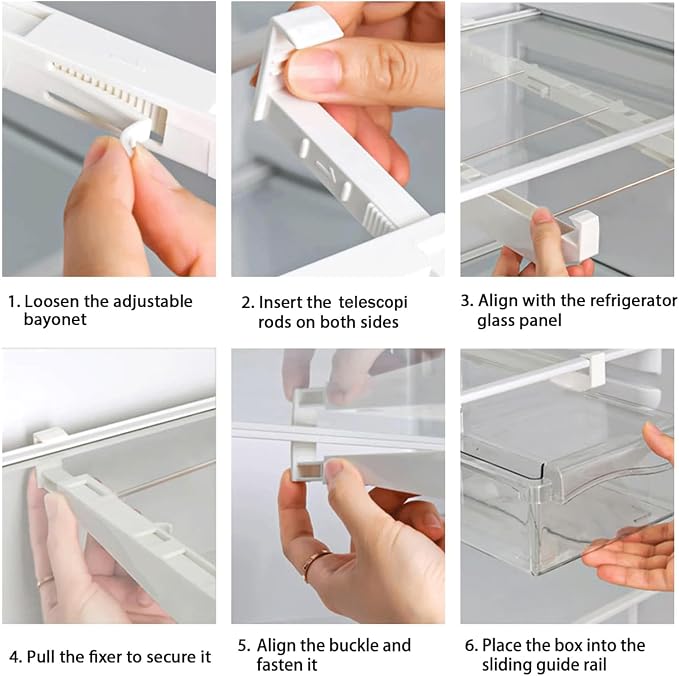 1. Loosen the adjustable bayonet

2. Insert the telescopi rods on both sides

3. Align with the refrigerator glass panel

4. Pull the fixer to secure it

5. Align the buckle and fasten it

6. Place the box into the sliding guide rail