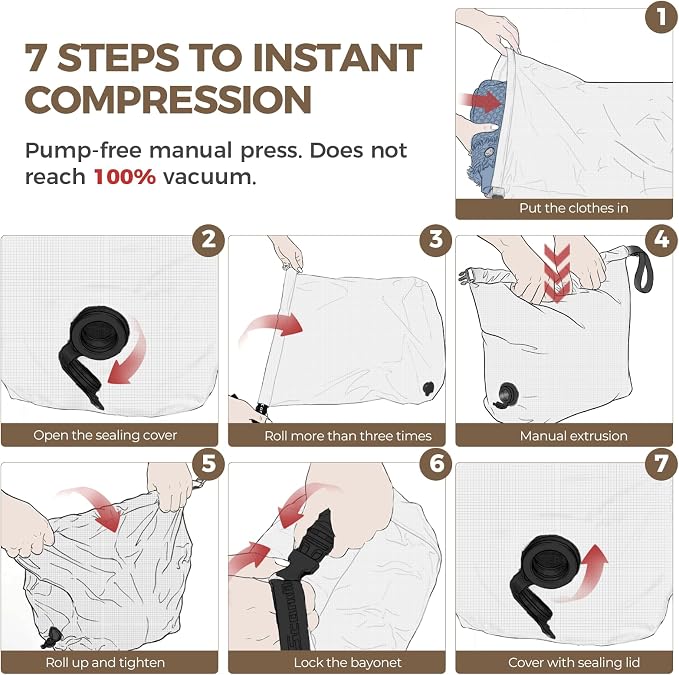 7 STEPS TO INSTANT COMPRESSION

Pump-free manual press. Does not reach 100% vacuum.

1
Put the clothes in

2
Open the sealing cover

3
Roll more than three times

4
Manual extrusion

5
Roll up and tighten

6
Lock the bayonet

7
Cover with sealing lid