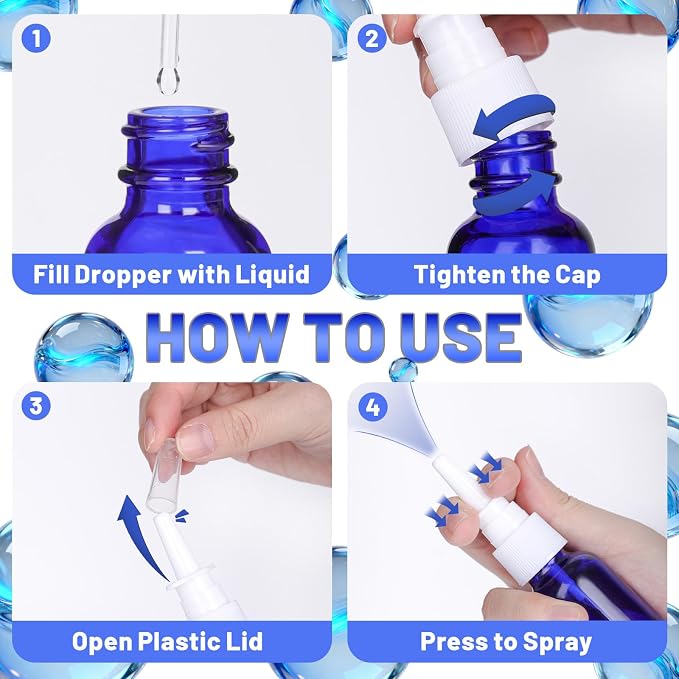 1

Fill Dropper with Liquid

2

Tighten the Cap

HOW TO USE

3

Open Plastic Lid

4

Press to Spray