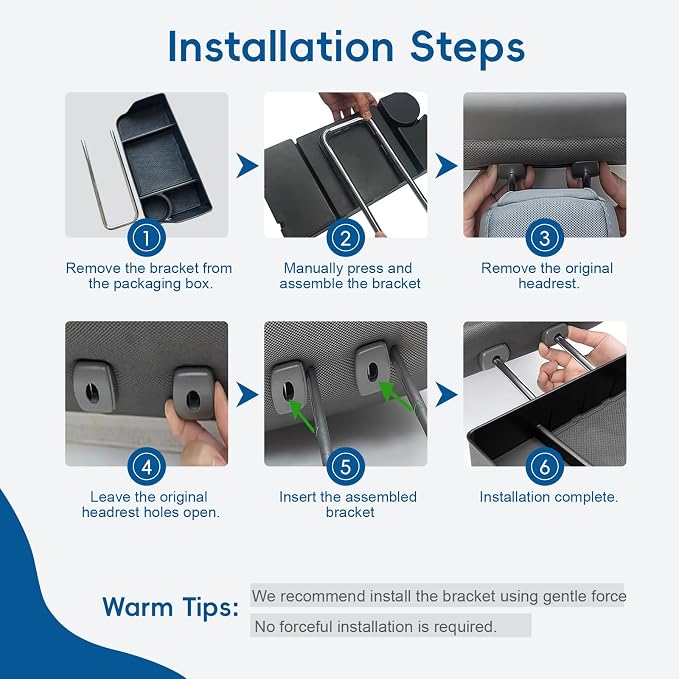 Installation Steps

1
Remove the bracket from the packaging box.

2
Manually press and assemble the bracket

3
Remove the original headrest.

4
Leave the original headrest holes open.

5
Insert the assembled bracket

6
Installation complete.

Warm Tips: We recommend install the bracket using gentle force
No forceful installation is required.