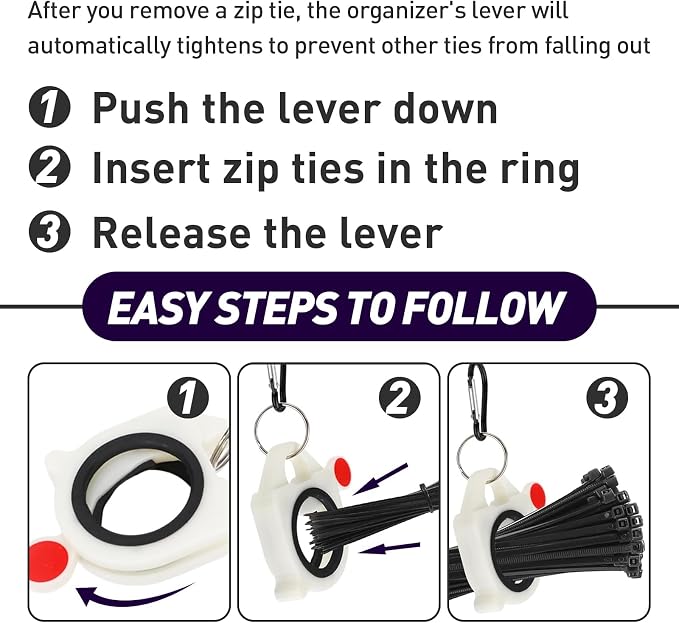 After you remove a zip tie, the organizer's lever will automatically tightens to prevent other ties from falling out

1 Push the lever down
2 Insert zip ties in the ring
3 Release the lever

EASY STEPS TO FOLLOW

1

2

3