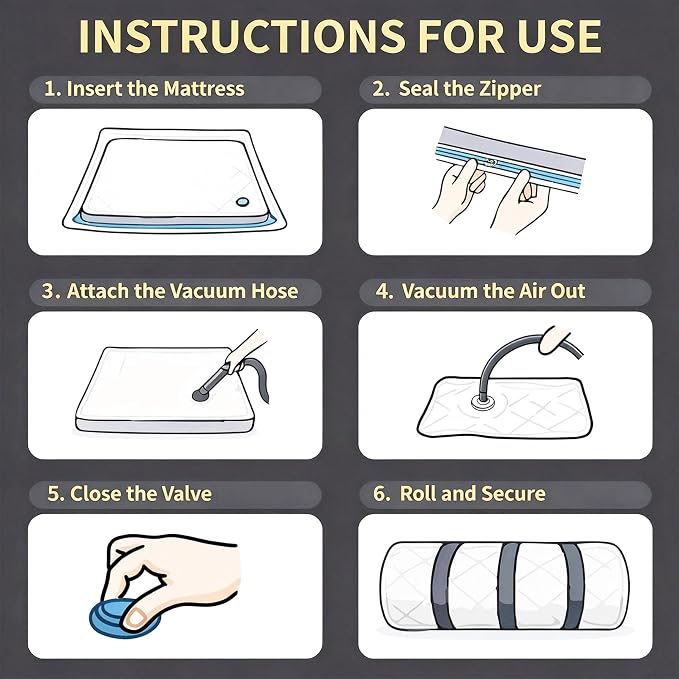 INSTRUCTIONS FOR USE

1. Insert the Mattress

2. Seal the Zipper

3. Attach the Vacuum Hose

4. Vacuum the Air Out

5. Close the Valve

6. Roll and Secure