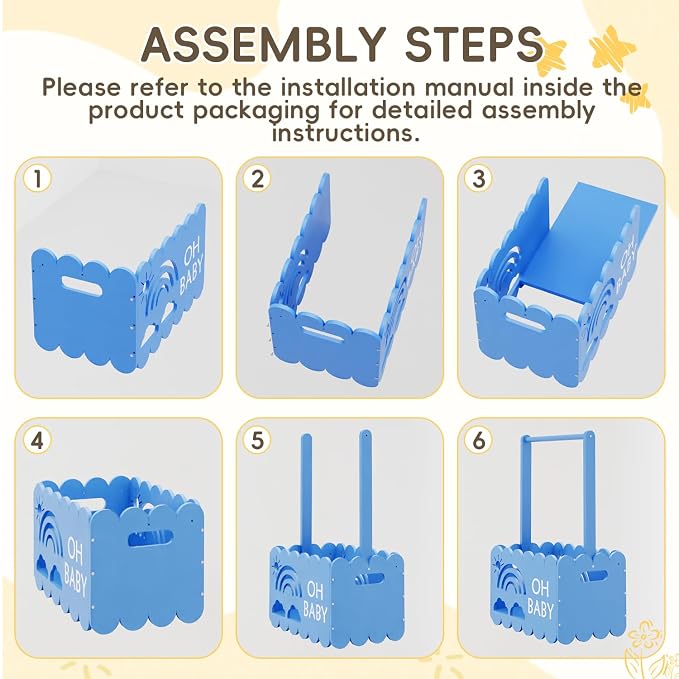 ASSEMBLY STEPS

Please refer to the installation manual inside the product packaging for detailed assembly instructions.

1

OH BABY

2

3

OH BABY

4

OH BABY

5

OH BABY

6

OH BABY