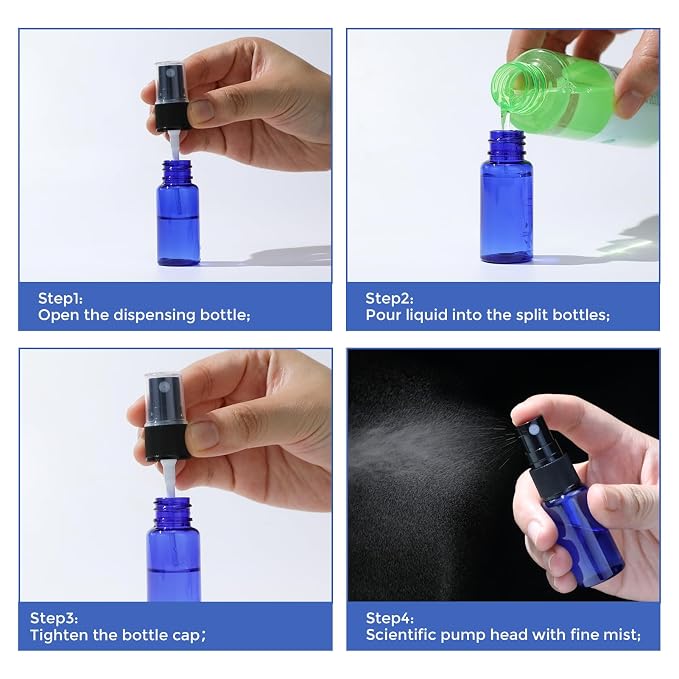 Step1:
Open the dispensing bottle;

Step2:
Pour liquid into the split bottles;

Step3:
Tighten the bottle cap;

Step4:
Scientific pump head with fine mist;