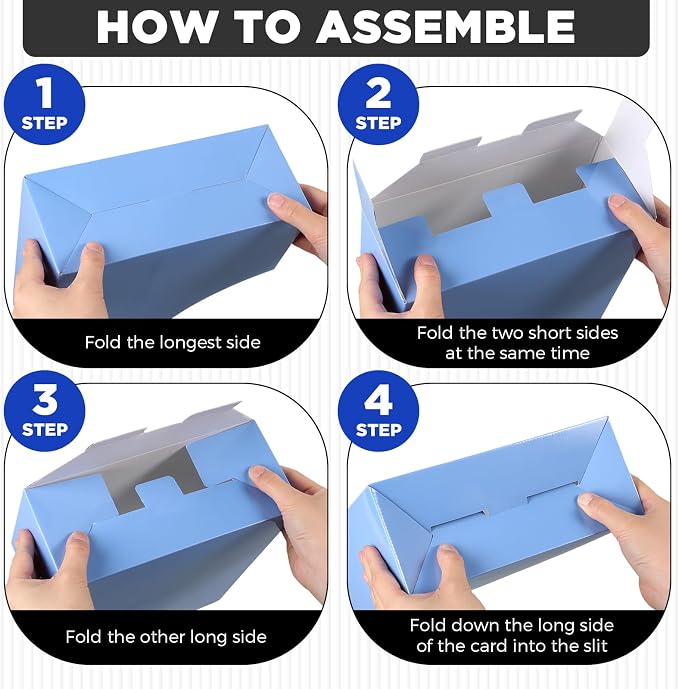 HOW TO ASSEMBLE

1
STEP

Fold the longest side

2
STEP

Fold the two short sides at the same time

3
STEP

Fold the other long side

4
STEP

Fold down the long side of the card into the slit