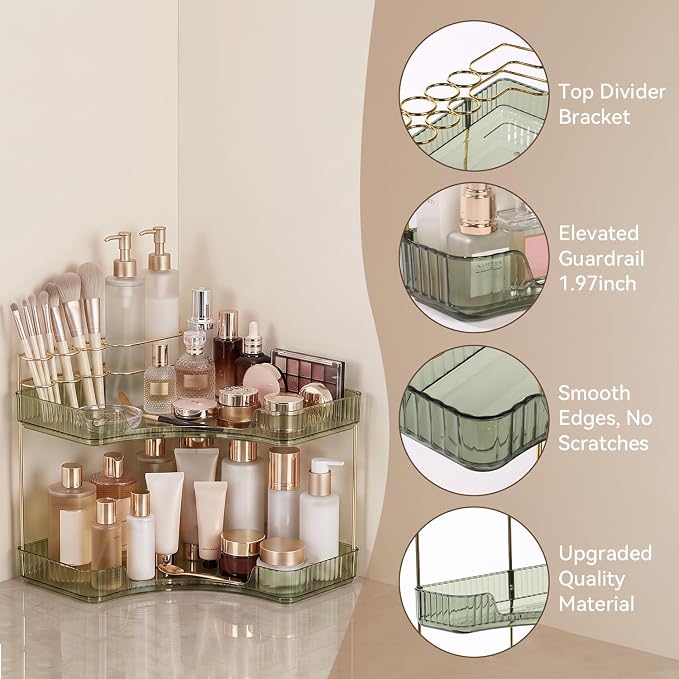 Top Divider Bracket

Elevated Guardrail 1.97inch

Smooth Edges, No Scratches

Upgraded Quality Material