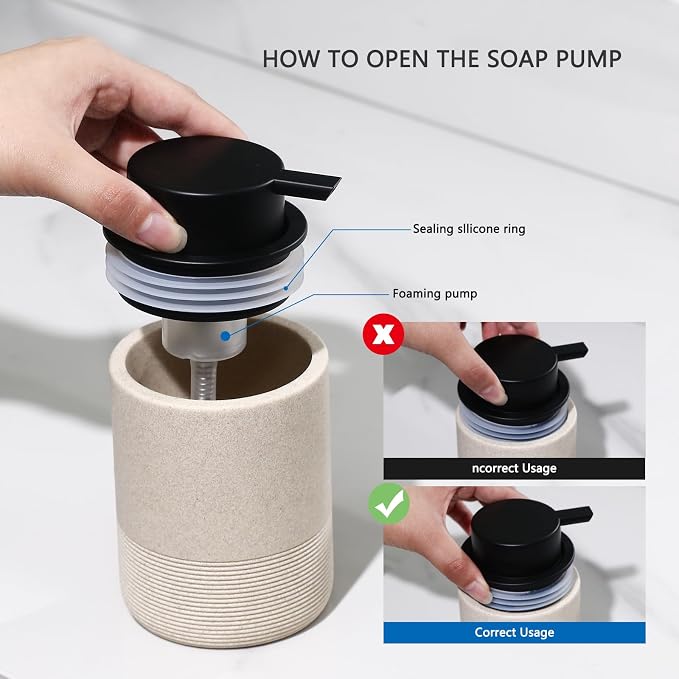 HOW TO OPEN THE SOAP PUMP

Sealing sllicone ring

Foaming pump

ncorrect Usage

Correct Usage