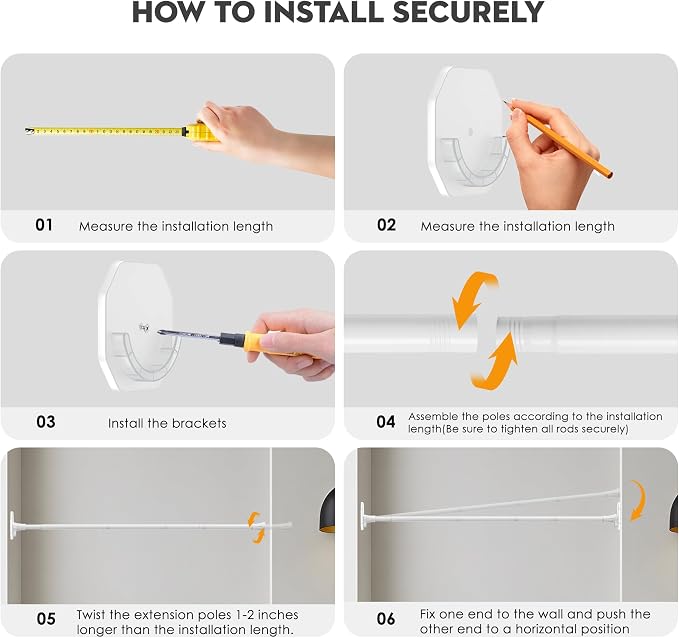 HOW TO INSTALL SECURELY

01 Measure the installation length

02 Measure the installation length

03 Install the brackets

04 Assemble the poles according to the installation length(Be sure to tighten all rods securely)

05 Twist the extension poles 1-2 inches longer than the installation length.

06 Fix one end to the wall and push the other end to a horizontal position