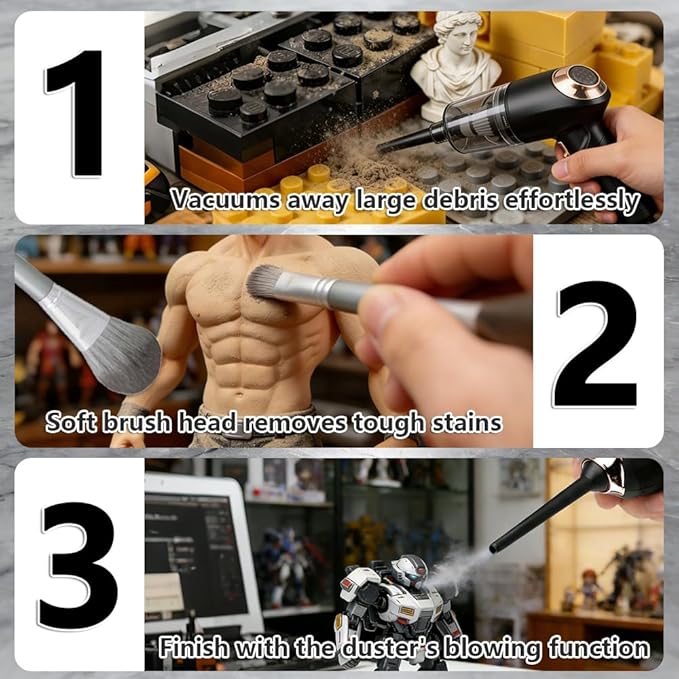 1

Vacuums away large debris effortlessly

2

Soft brush head removes tough stains

3

Finish with the duster's blowing function