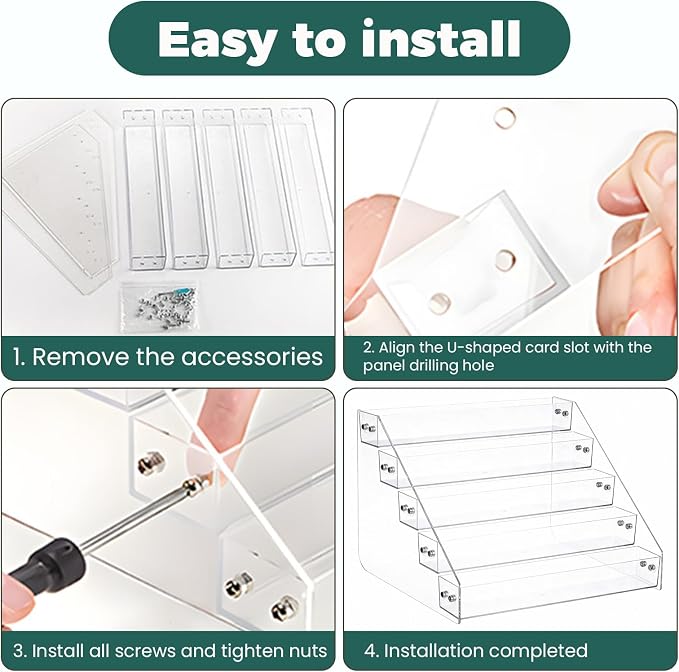 Easy to install

1. Remove the accessories

2. Align the U-shaped card slot with the panel drilling hole

3. Install all screws and tighten nuts

4. Installation completed