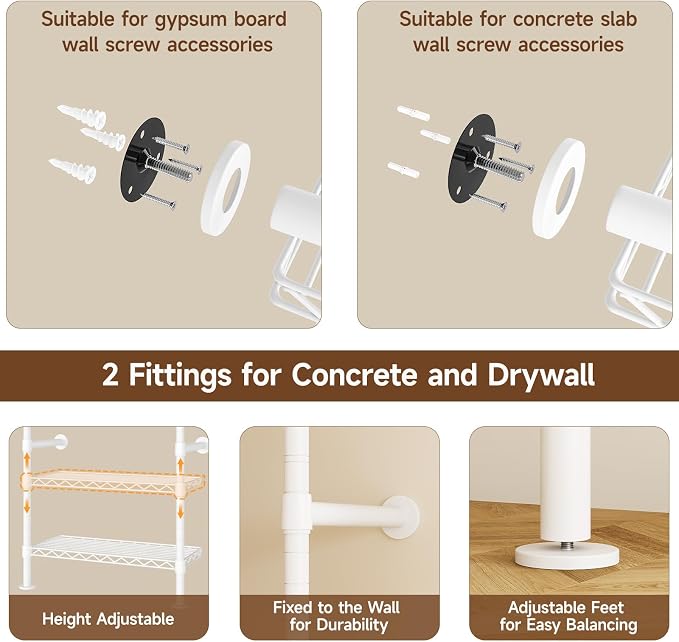 Suitable for gypsum board wall screw accessories

Suitable for concrete slab wall screw accessories

2 Fittings for Concrete and Drywall

Height Adjustable

Fixed to the Wall for Durability

Adjustable Feet for Easy Balancing