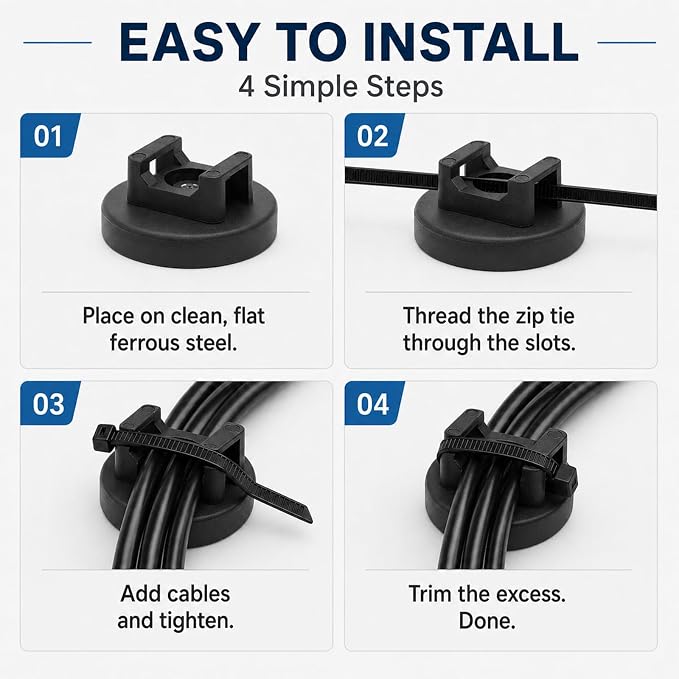 EASY TO INSTALL
4 Simple Steps

01

Place on clean, flat ferrous steel.

02

Thread the zip tie through the slots.

03

Add cables and tighten.

04

Trim the excess. Done.